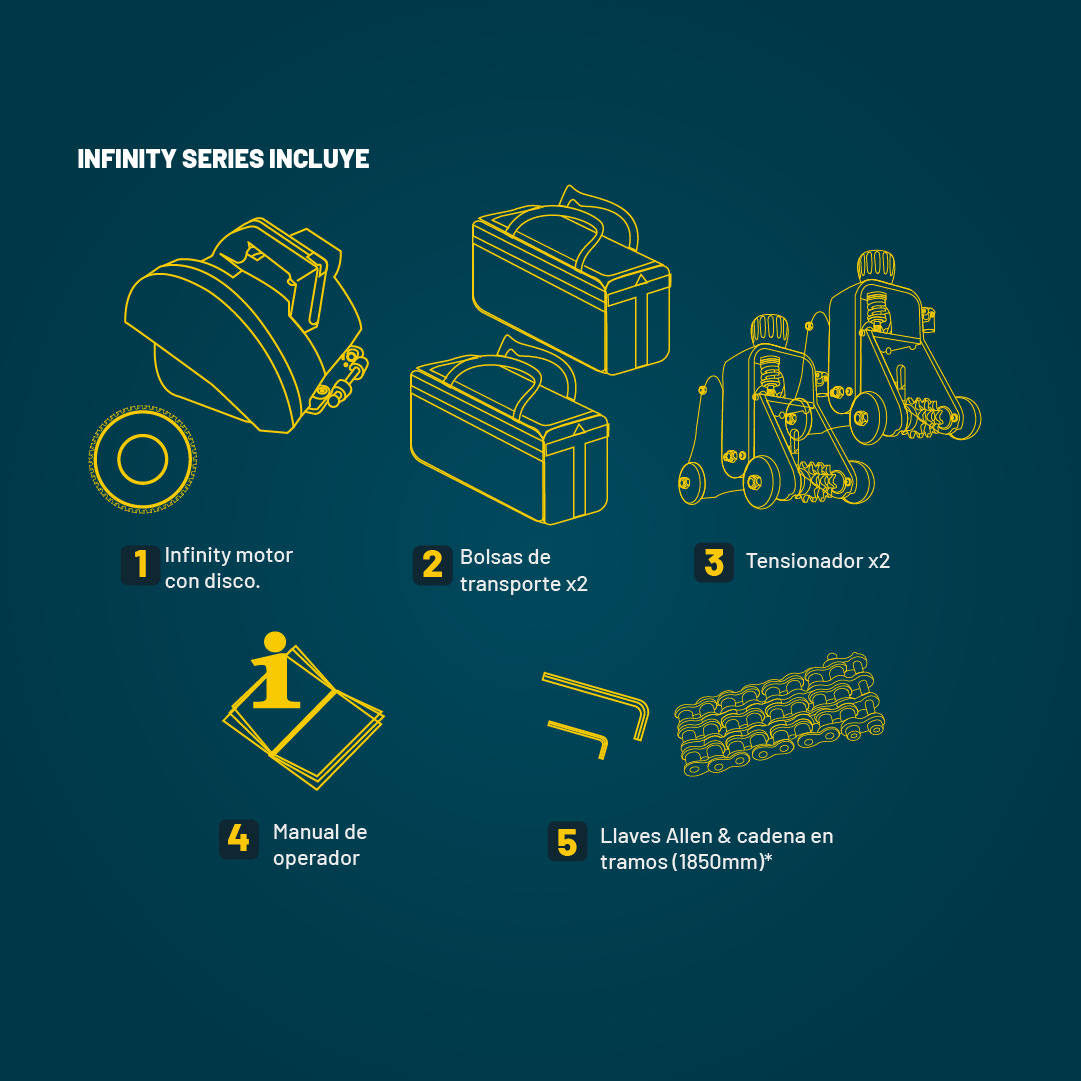 INFINITY SERIES INCLUYE

1 Infinity motor con disco.

2 Bolsas de transporte x2

3 Tensionador x2

4 Manual de operador

5 Llaves Allen & cadena en tramos (1850mm)*