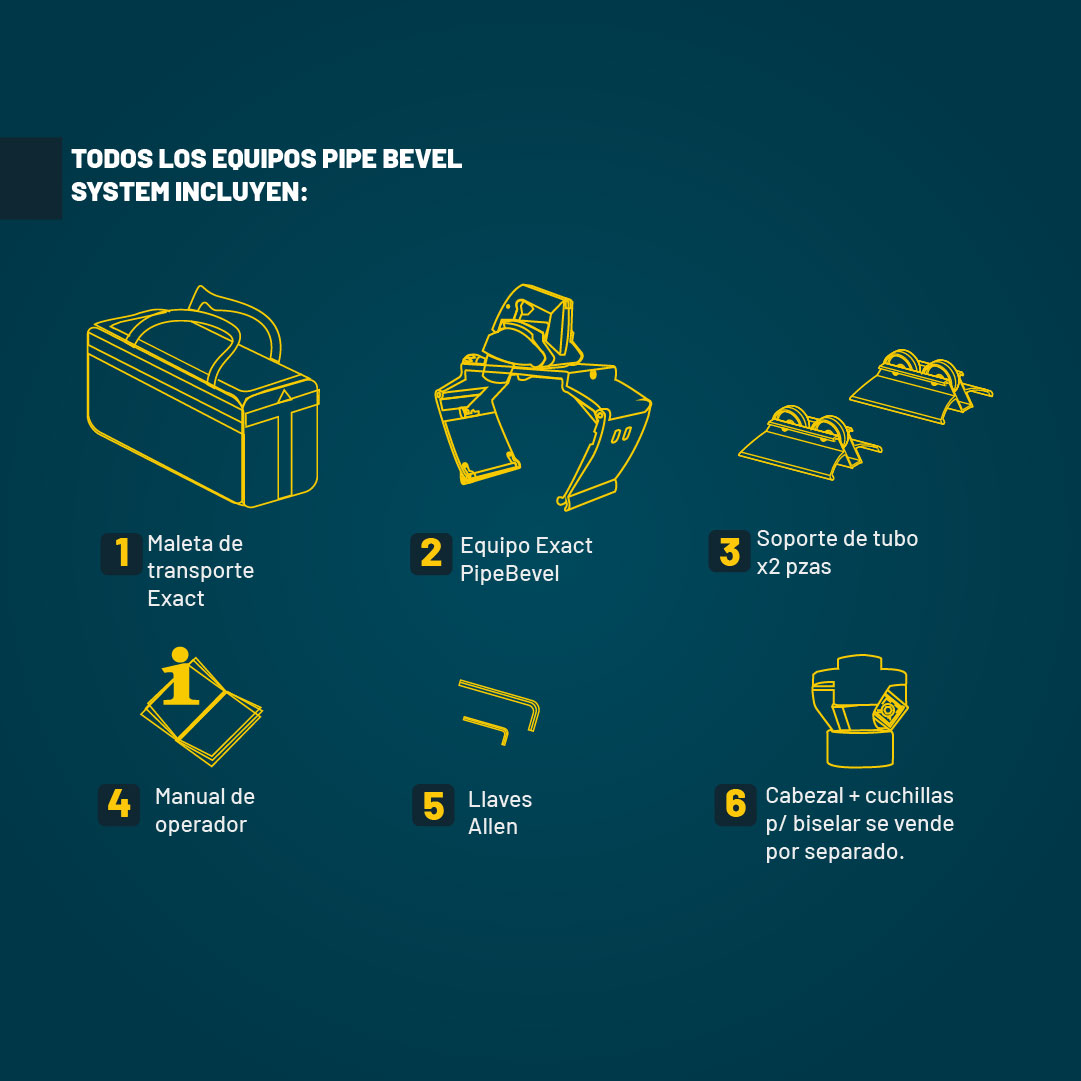 TODOS LOS EQUIPOS PIPE BEVEL SYSTEM INCLUYEN:

1 Maleta de transporte Exact

2 Equipo Exact PipeBevel

3 Soporte de tubo x2 pzas

4 Manual de operador

5 Llaves Allen

6 Cabezal + cuchillas p/ biselar se vende por separado.