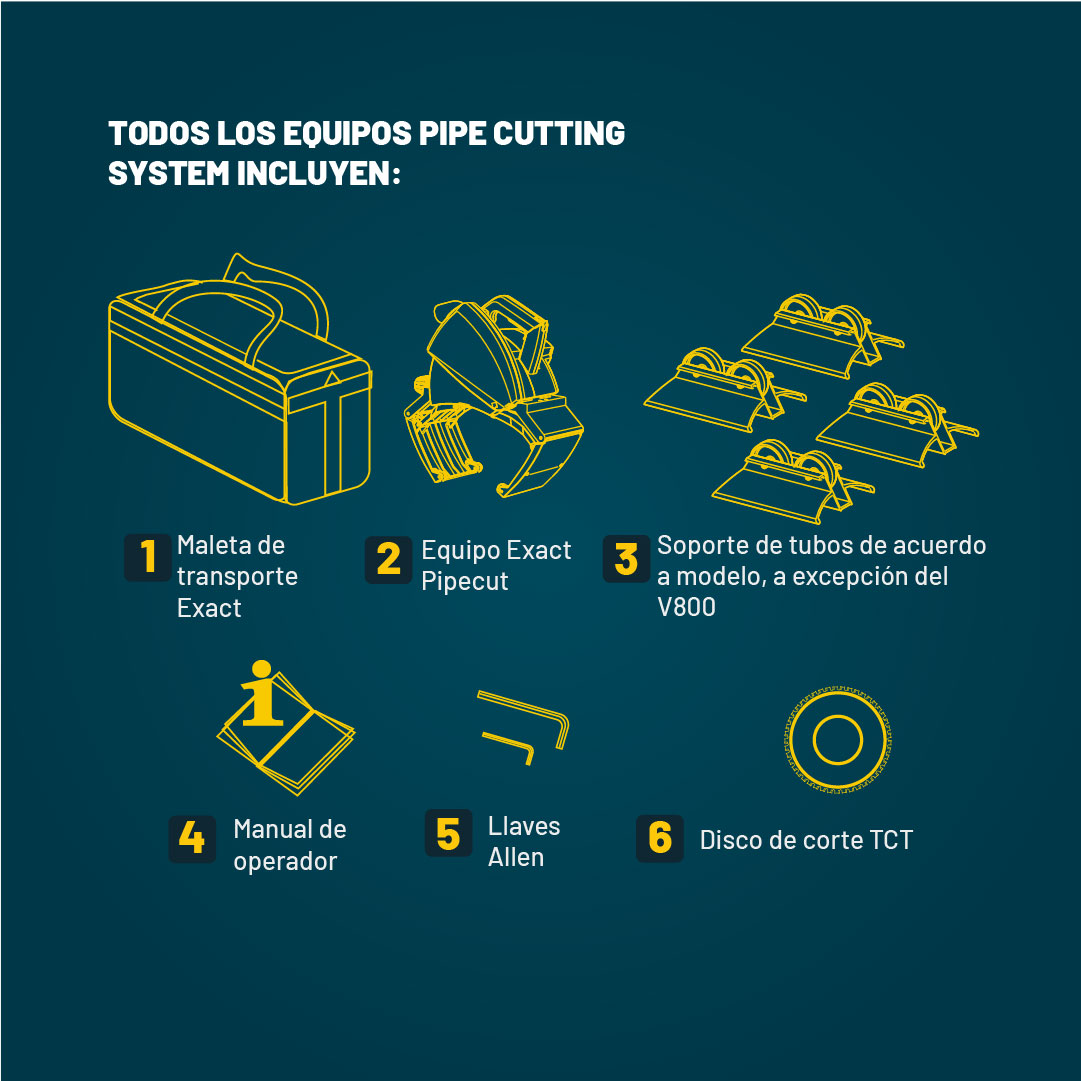 TODOS LOS EQUIPOS PIPE CUTTING SYSTEM INCLUYEN:

1 Maleta de transporte Exact

2 Equipo Exact Pipecut

3 Soporte de tubos de acuerdo a modelo, a excepción del V800

4 Manual de operador

5 Llaves Allen

6 Disco de corte TCT